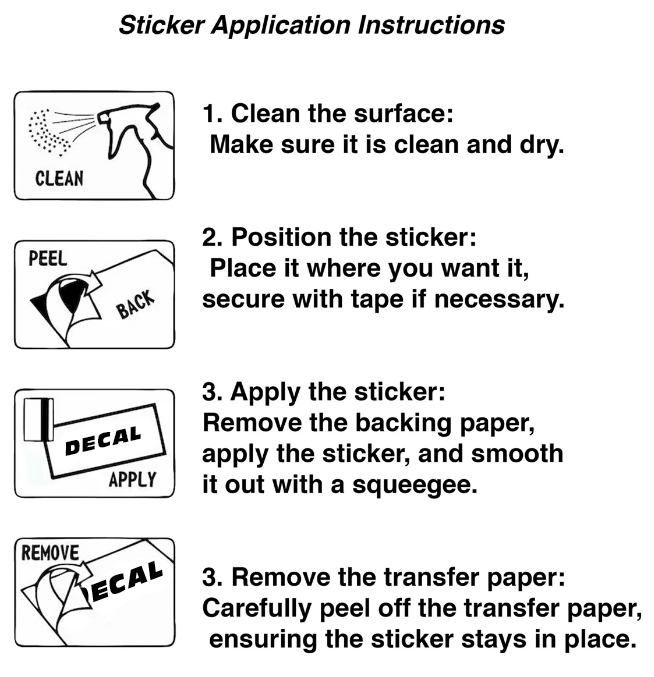 Sticker Application Instructions

CLEAN

1. Clean the surface:
Make sure it is clean and dry.

PEEL
BACK

2. Position the sticker:
Place it where you want it, secure with tape if necessary.

DECAL
APPLY

3. Apply the sticker:
Remove the backing paper, apply the sticker, and smooth it out with a squeegee.

REMOVE
ECAL

3. Remove the transfer paper:
Carefully peel off the transfer paper, ensuring the sticker stays in place.